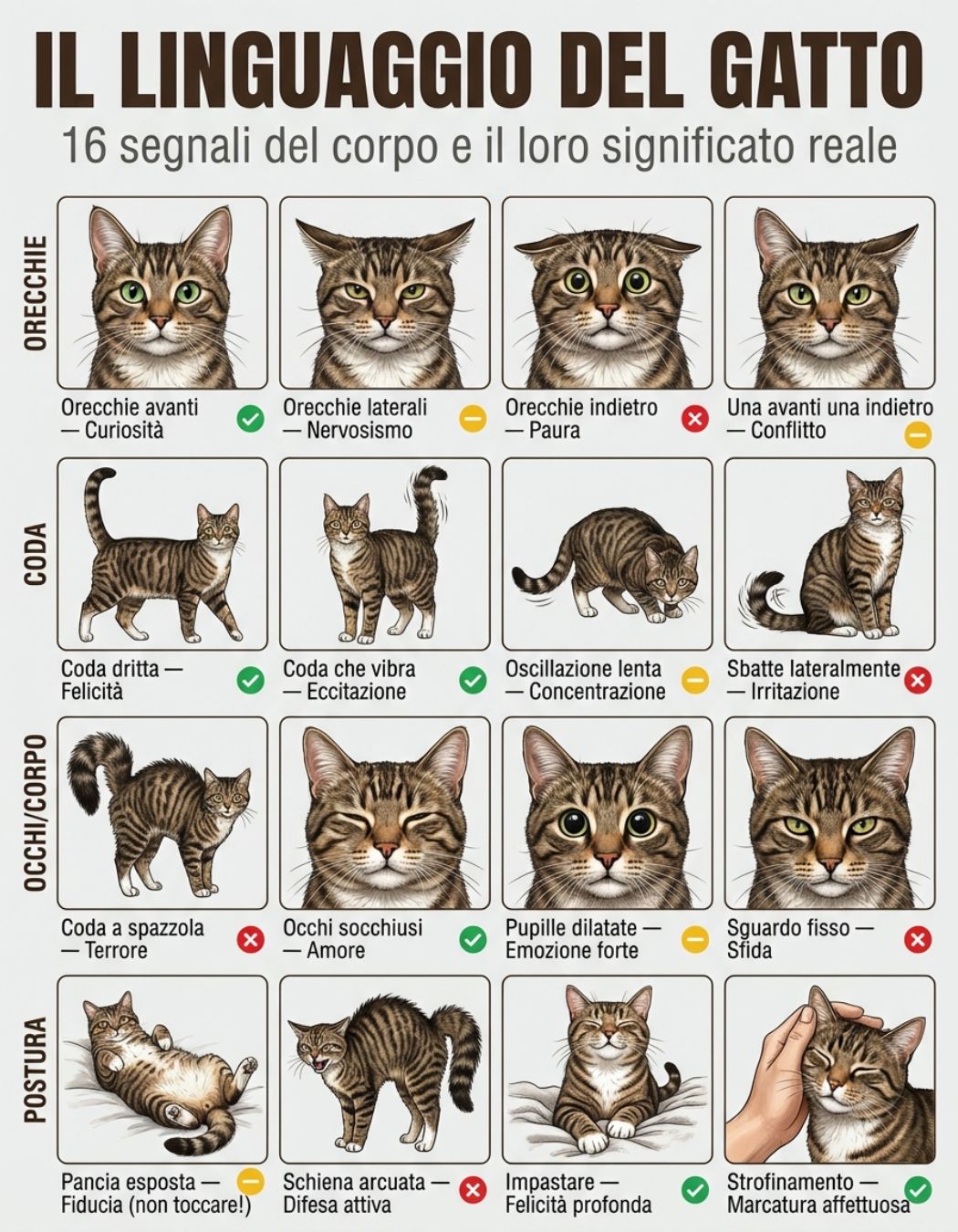 IL LINGUAGGIO DEL GATTO
16 segnali del corpo e il loro significato reale

ORECCHIE

Orecchie avanti — Curiosità

Orecchie laterali — Nervosismo

Orecchie indietro — Paura

Una avanti una indietro — Conflitto

CODA

Coda dritta — Felicità

Coda che vibra — Eccitazione

Oscillazione lenta — Concentrazione

Sbatte lateralmente — Irritazione

OCCHI/CORPO

Coda a spazzola — Terrore

Occhi socchiusi — Amore

Pupille dilatate — Emozione forte

Sguardo fisso — Sfida

POSTURA

Pancia esposta — Fiducia (non toccare!)

Schiena arcuata — Difesa attiva

Impastare — Felicità profonda

Strofinamento — Marcatura affettuosa